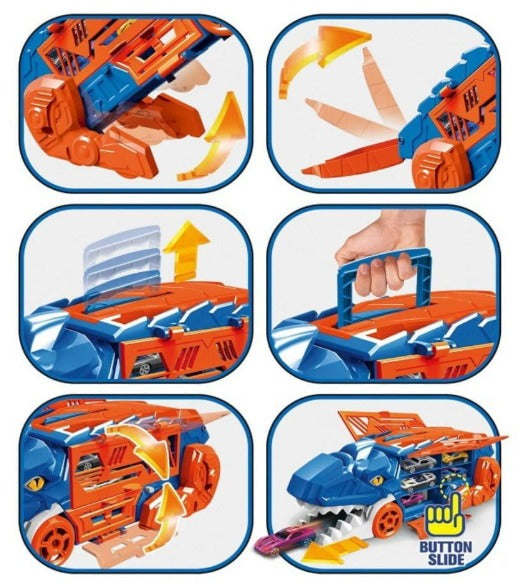 BUTTON SLIDE